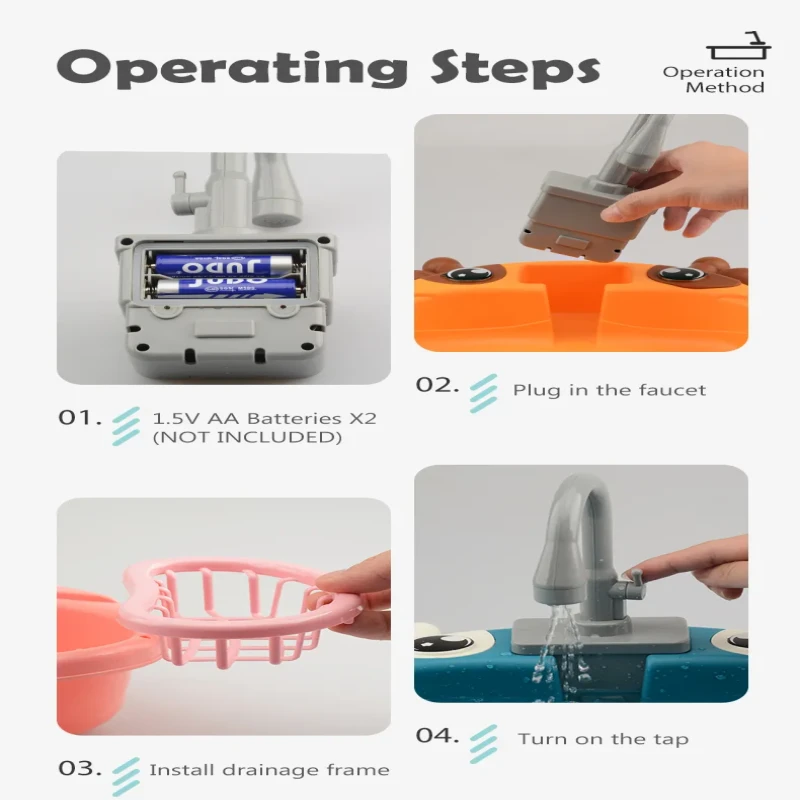 Operating Steps

Operation Method

JUDO

JUDO

01. 1.5V AA Batteries X2 (NOT INCLUDED)

02. Plug in the faucet

03. Install drainage frame

04. Turn on the tap